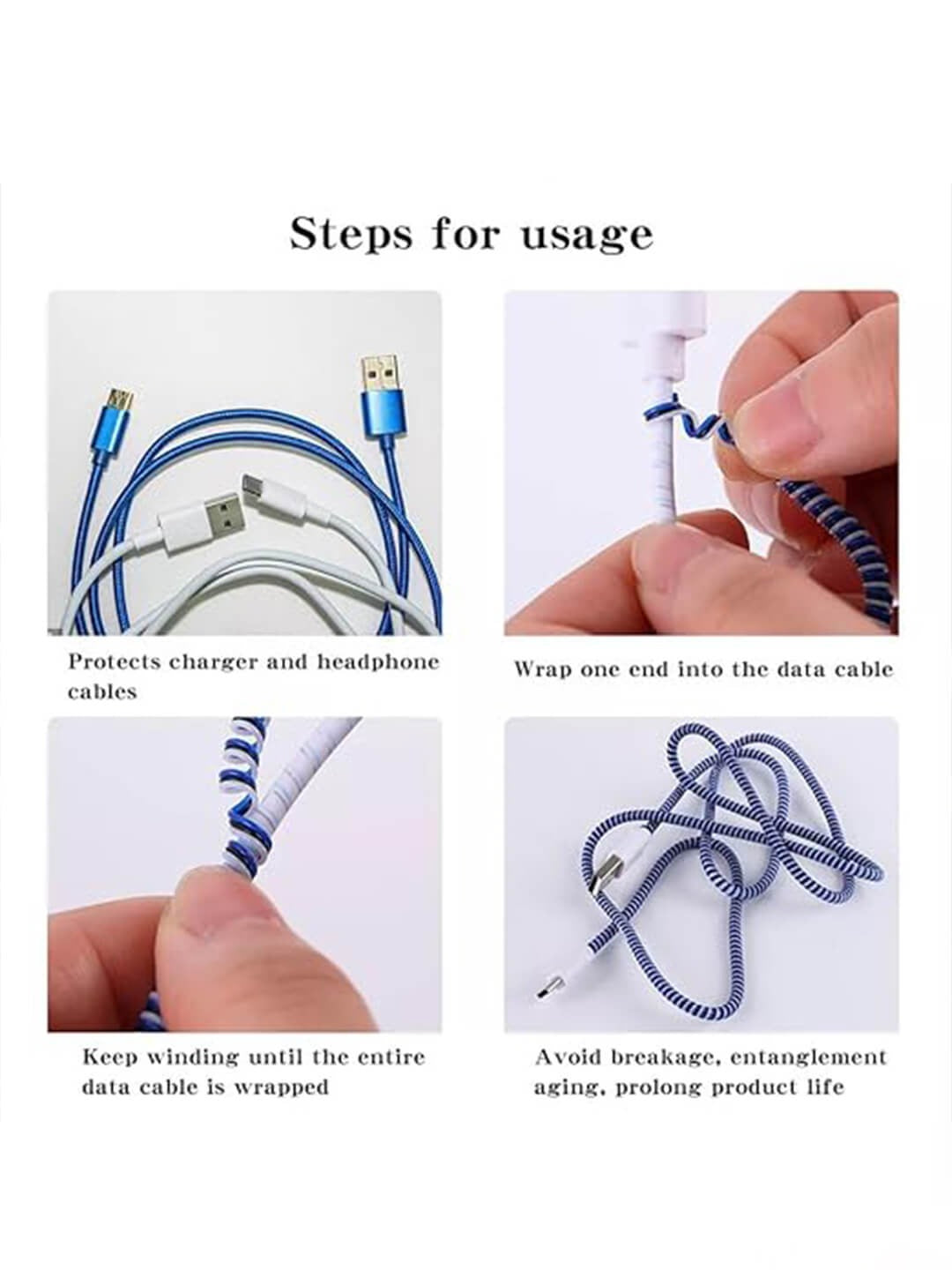 Steps for usage

Protects charger and headphone cables

Wrap one end into the data cable

Keep winding until the entire data cable is wrapped

Avoid breakage, entanglement aging, prolong product life